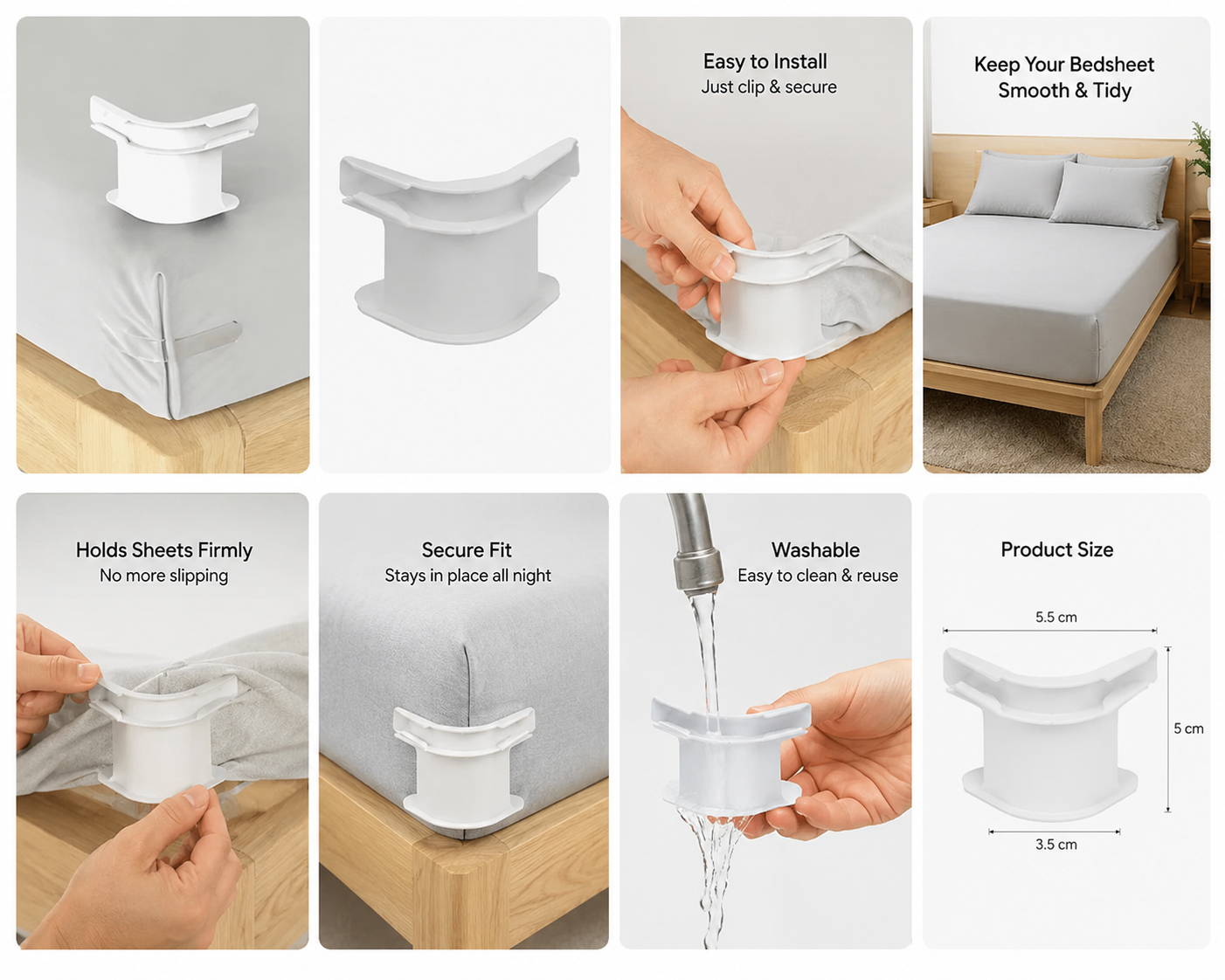 Easy to Install
Just clip & secure

Keep Your Bedsheet
Smooth & Tidy

Holds Sheets Firmly
No more slipping

Secure Fit
Stays in place all night

Washable
Easy to clean & reuse

Product Size

5.5 cm

5 cm

3.5 cm